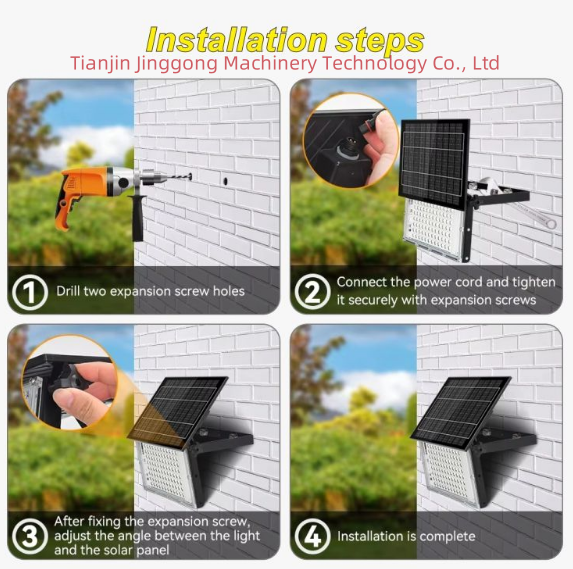 Installation steps
Tianjin Jinggong Machinery Technology Co., Ltd

1 Drill two expansion screw holes

2 Connect the power cord and tighten it securely with expansion screws

3 After fixing the expansion screw, adjust the angle between the light and the solar panel

4 Installation is complete