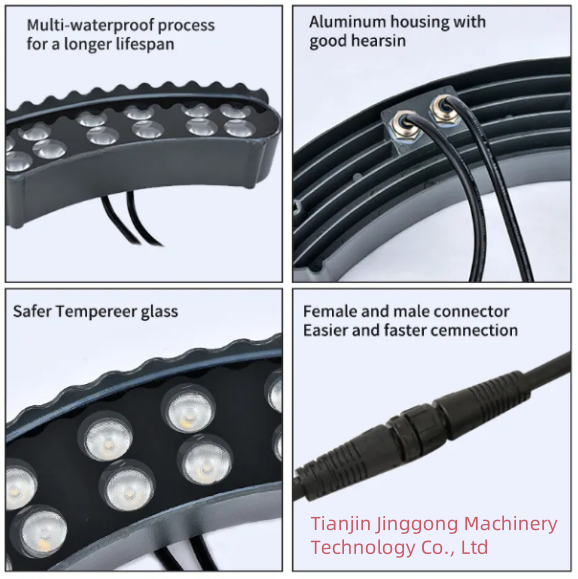 Multi-waterproof process for a longer lifespan

Aluminum housing with good hearsin

Safer Tempereer glass

Female and male connector
Easier and faster cemnection

Tianjin Jinggong Machinery Technology Co., Ltd